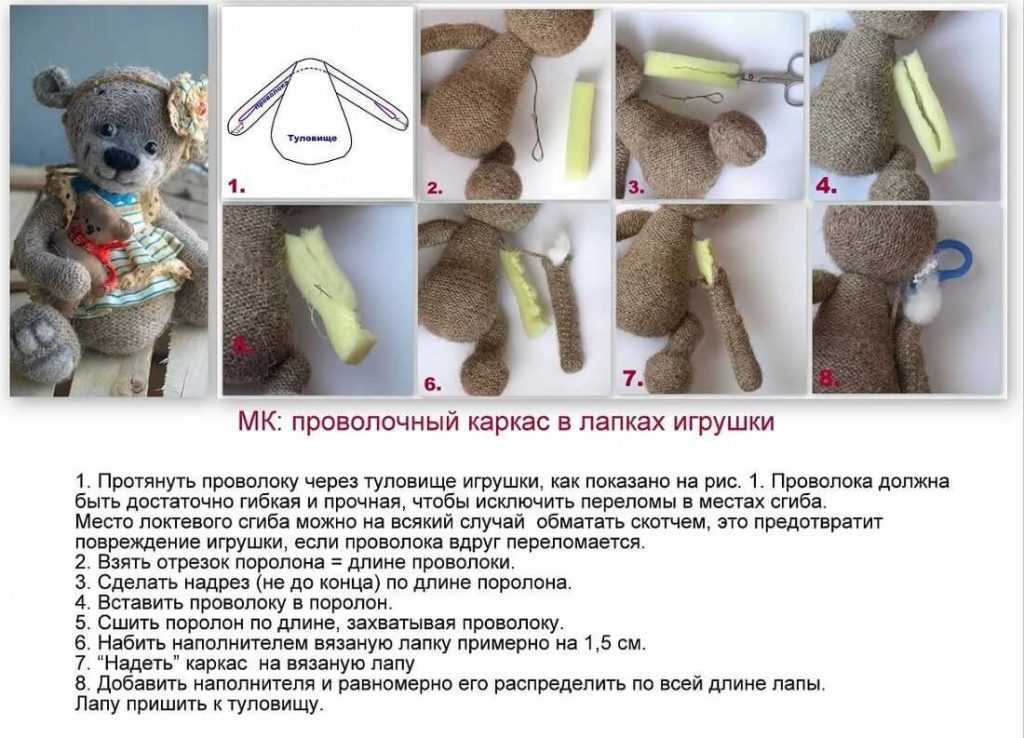 проволока

Туловище

1.

2.

3.

4.

5.

6.

7.

8.

МК: проволочный каркас в лапках игрушки

1. Протянуть проволоку через туловище игрушки, как показано на рис. 1. Проволока должна быть достаточно гибкая и прочная, чтобы исключить переломы в местах сгиба.
Место локтевого сгиба можно на всякий случай обматать скотчем, это предотвратит повреждение игрушки, если проволока вдруг переломается.
2. Взять отрезок поролона = длине проволоки.
3. Сделать надрез (не до конца) по длине поролона.
4. Вставить проволоку в поролон.
5. Сшить поролон по длине, захватывая проволоку.
6. Набить наполнителем вязаную лапку примерно на 1,5 см.
7. "Надеть" каркас на вязаную лапу
8. Добавить наполнителя и равномерно его распределить по всей длине лапы.
Лапу пришить к туловищу.